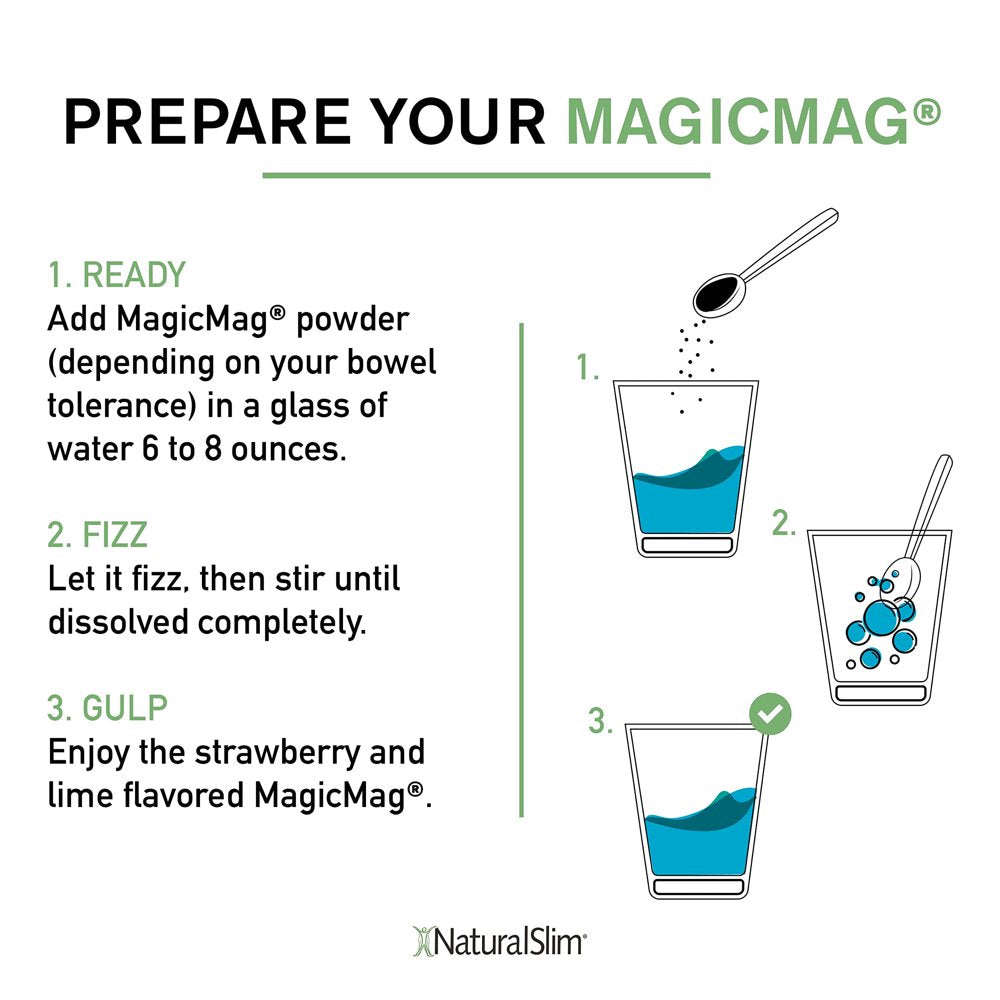 PREPARE YOUR MAGICMAG®

1. READY
Add MagicMag® powder (depending on your bowel tolerance) in a glass of water 6 to 8 ounces.

2. FIZZ
Let it fizz, then stir until dissolved completely.

3. GULP
Enjoy the strawberry and lime flavored MagicMag®.

1.

2.

3.

NaturalSlim®