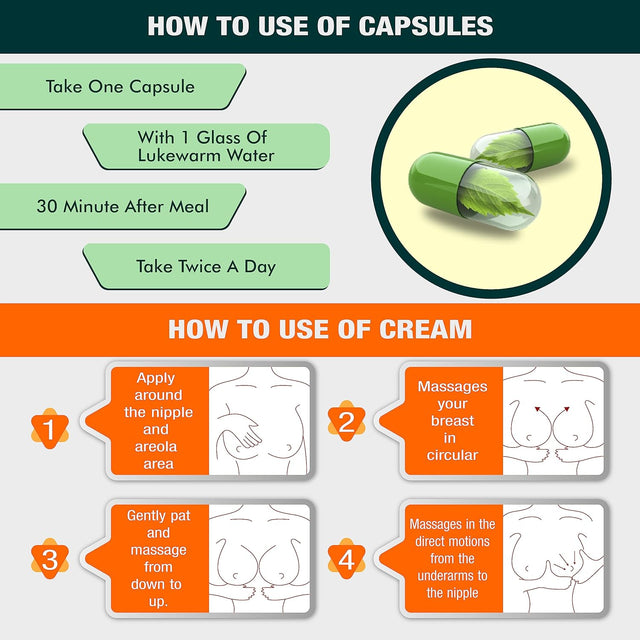 HOW TO USE OF CAPSULES

Take One Capsule

With 1 Glass Of Lukewarm Water

30 Minute After Meal

Take Twice A Day

HOW TO USE OF CREAM

1

Apply around the nipple and areola area

2

Massages your breast in circular

3

Gently pat and massage from down to up.

4

Massages in the direct motions from the underarms to the nipple