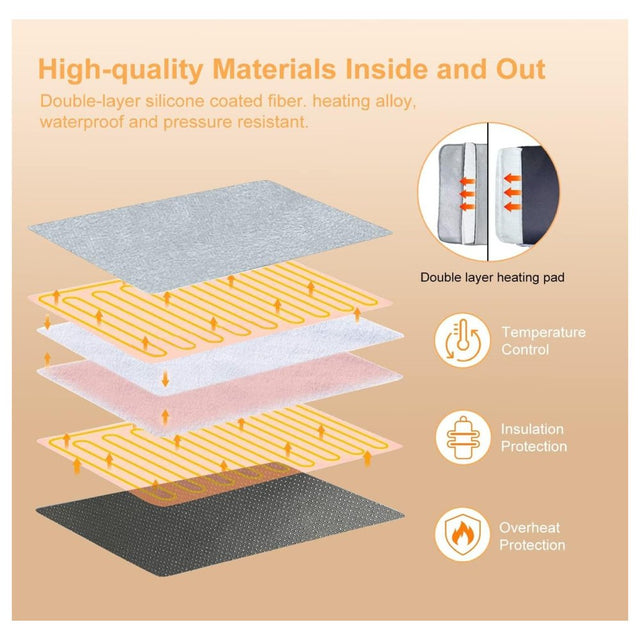 High-quality Materials Inside and Out

Double-layer silicone coated fiber. heating alloy, waterproof and pressure resistant.

Double layer heating pad

Temperature Control

Insulation Protection

Overheat Protection