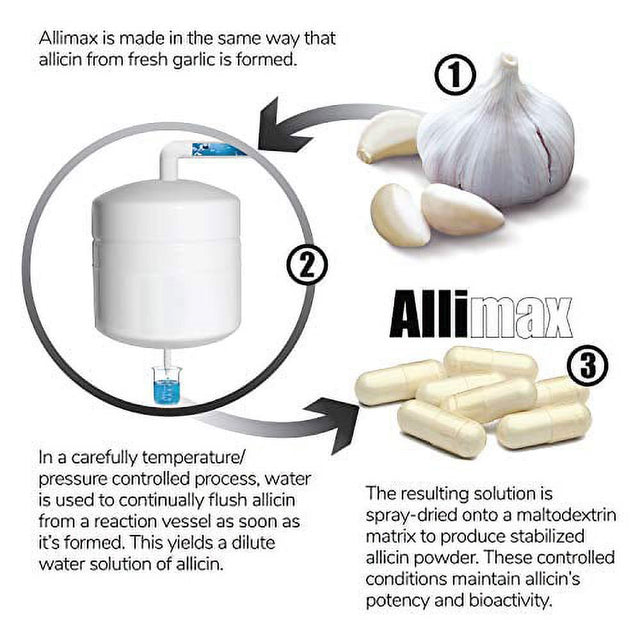 Allimax is made in the same way that allicin from fresh garlic is formed.

①

②

Allimax

③

In a carefully temperature/ pressure controlled process, water is used to continually flush allicin from a reaction vessel as soon as it's formed. This yields a dilute water solution of allicin.

The resulting solution is spray-dried onto a maltodextrin matrix to produce stabilized allicin powder. These controlled conditions maintain allicin's potency and bioactivity.