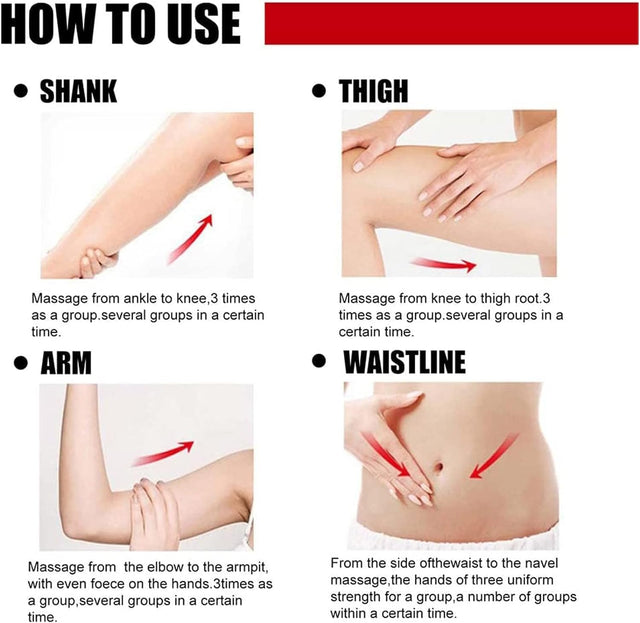 HOW TO USE

• SHANK

Massage from ankle to knee,3 times as a group.several groups in a certain time.

• THIGH

Massage from knee to thigh root.3 times as a group.several groups in a certain time.

• ARM

Massage from the elbow to the armpit, with even foece on the hands.3times as a group,several groups in a certain time.

• WAISTLINE

From the side ofthewaist to the navel massage,the hands of three uniform strength for a group,a number of groups within a certain time.