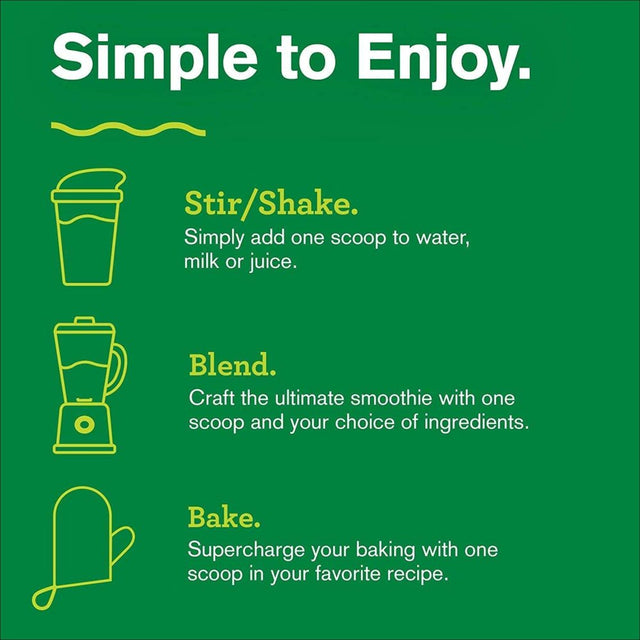 Simple to Enjoy.

Stir/Shake.
Simply add one scoop to water, milk or juice.

Blend.
Craft the ultimate smoothie with one scoop and your choice of ingredients.

Bake.
Supercharge your baking with one scoop in your favorite recipe.